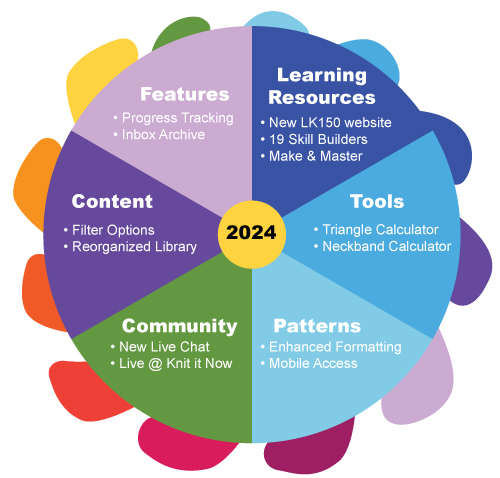 Features
• Progress Tracking
• Inbox Archive

Learning Resources
• New LK150 website
• 19 Skill Builders
• Make & Master

Content
• Filter Options
• Reorganized Library

2024

Tools
• Triangle Calculator
• Neckband Calculator

Community
• New Live Chat
• Live @ Knit it Now

Patterns
• Enhanced Formatting
• Mobile Access